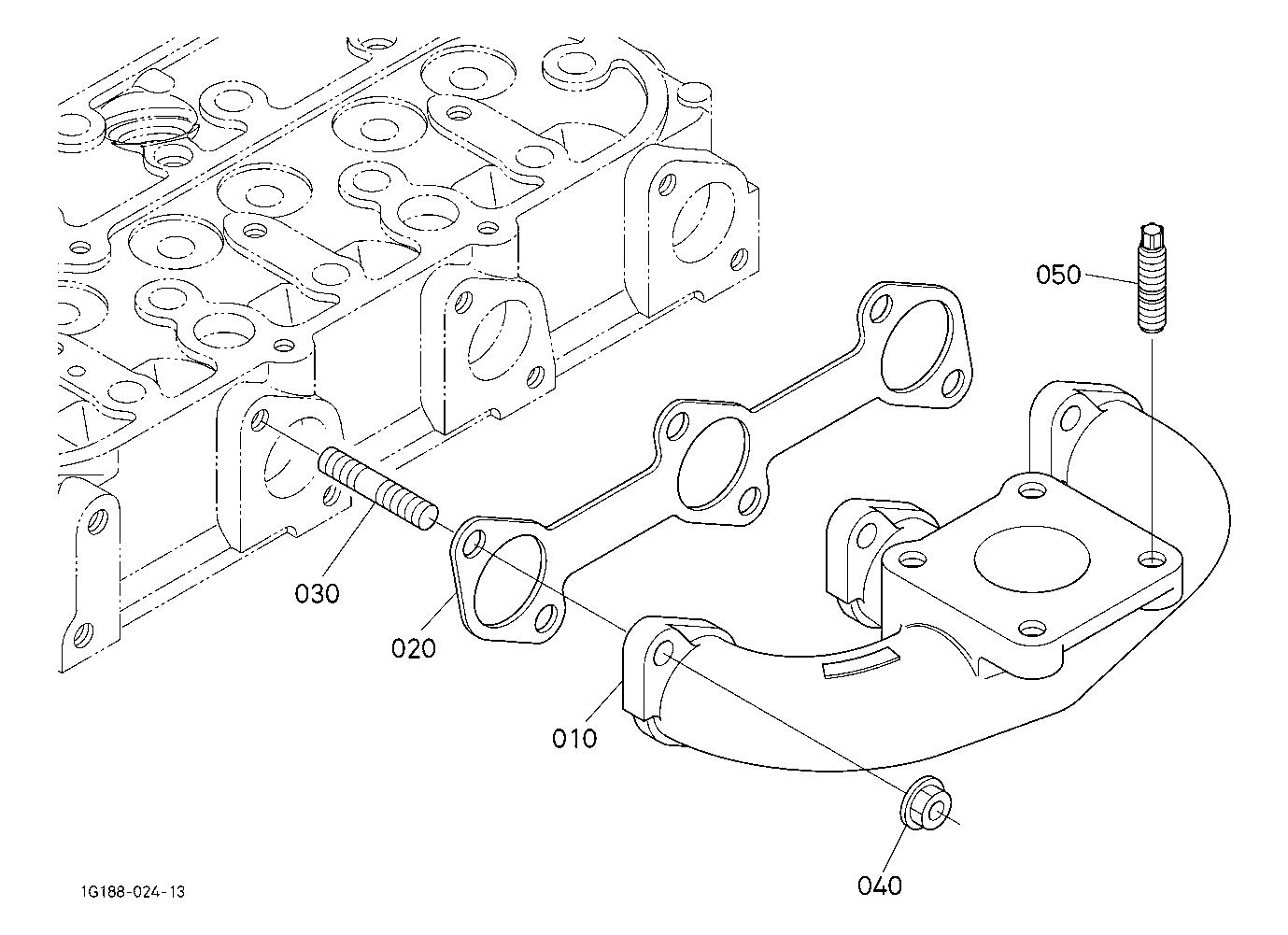 050

030

020

010

040

1G188-024-13